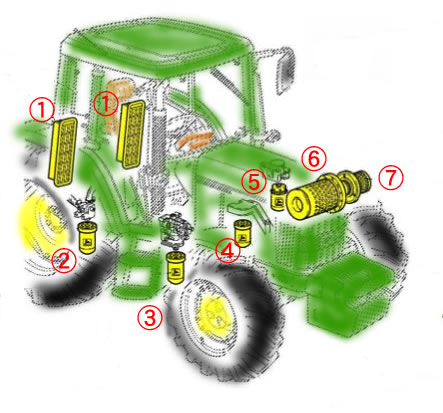 ①
①
⑥
⑤
⑦
②
④
③